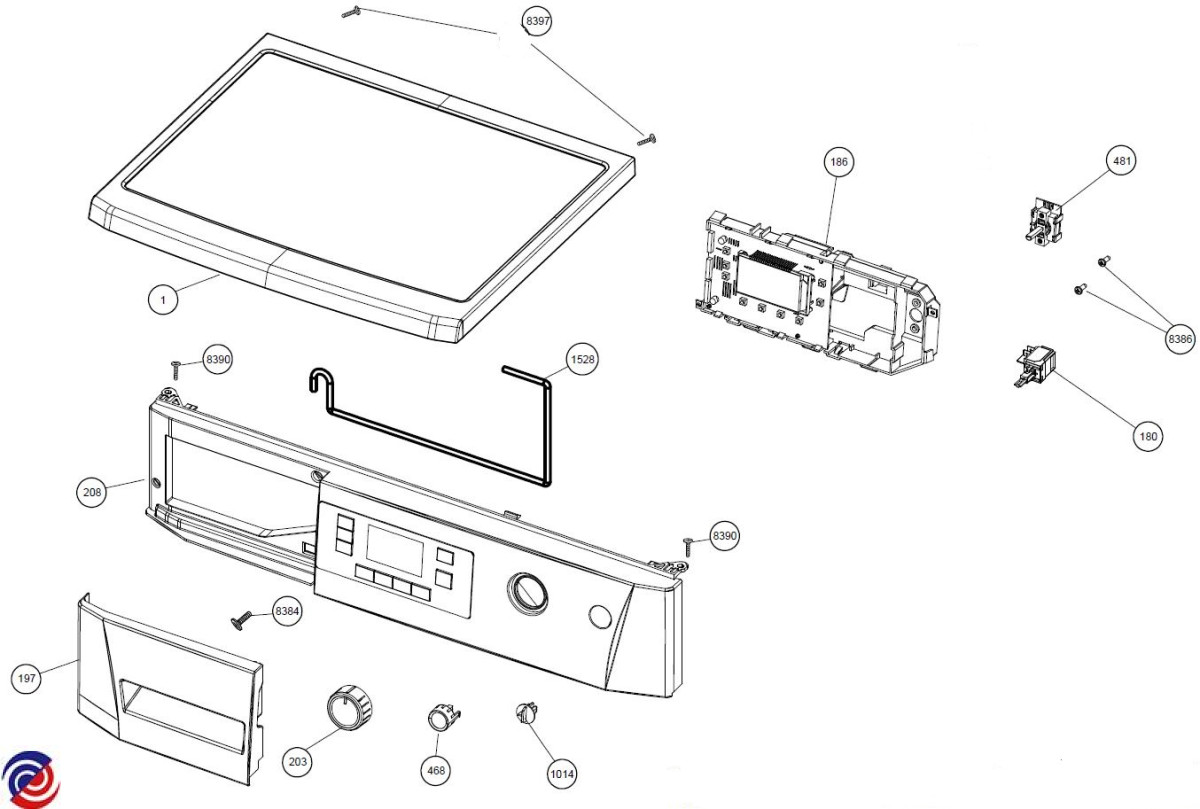 8397
186
481
1
8386
8390
1528
180
208
8390
8384
197
203
468
1014